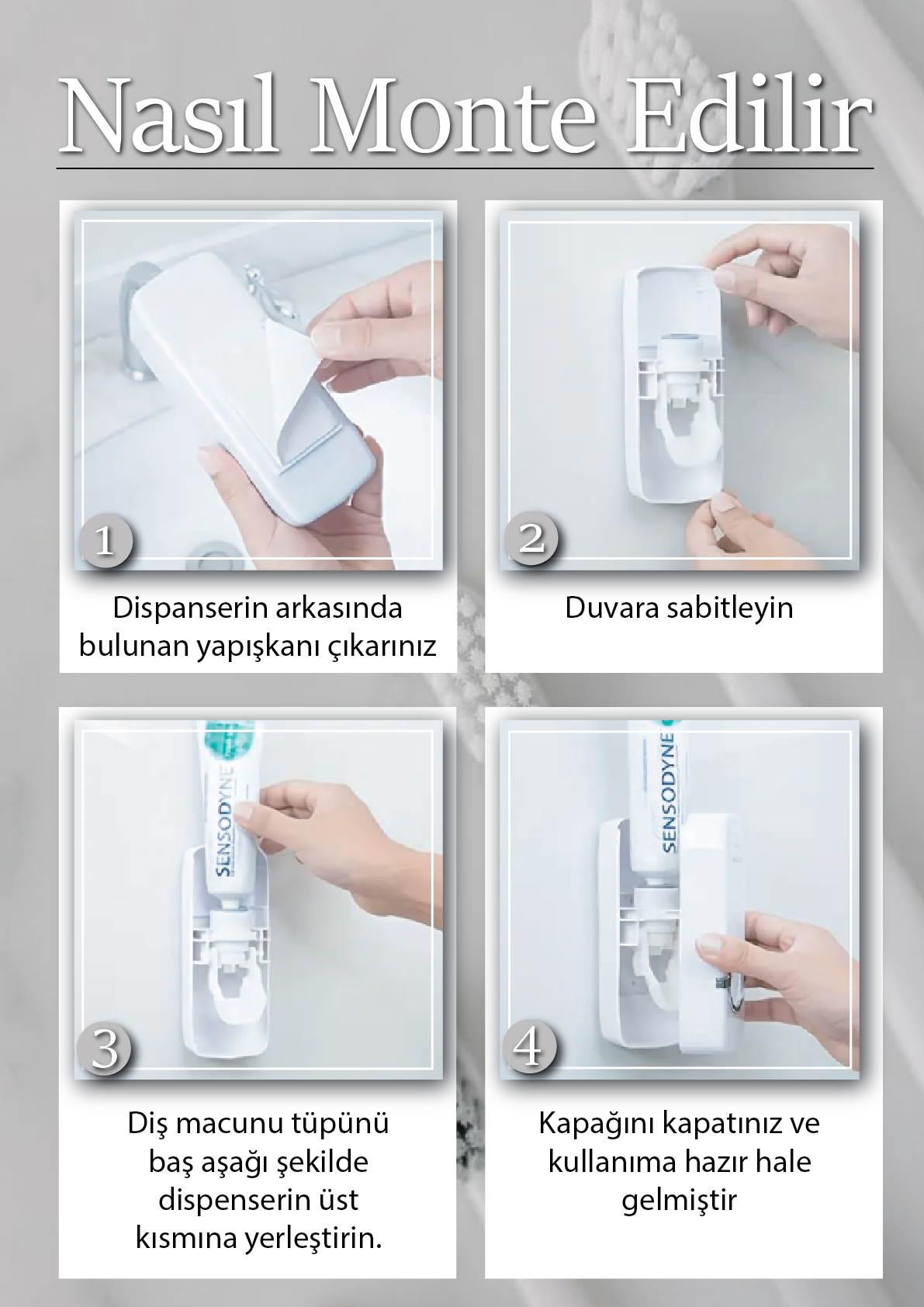 Nasıl Monte Edilir

1

Dispanserin arkasında bulunan yapışkanı çıkarınız

2

Duvara sabitleyin

SENSODYNE

3

Diş macunu tüpünü baş aşağı şekilde dispenserin üst kısmına yerleştirin.

SENSODYNE

4

Kapağını kapatınız ve kullanıma hazır hale gelmiştir